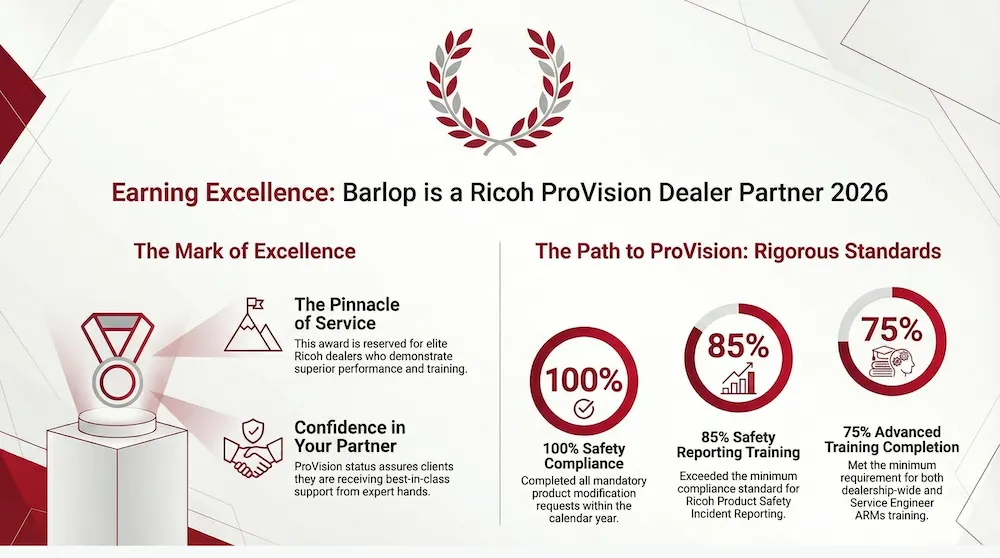 Earning Excellence: Barlop is a Ricoh ProVision Dealer Partner 2026

The Mark of Excellence

The Pinnacle of Service

This award is reserved for elite Ricoh dealers who demonstrate superior performance and training.

Confidence in Your Partner

ProVision status assures clients they are receiving best-in-class support from expert hands.

The Path to ProVision: Rigorous Standards

100%

100% Safety Compliance

Completed all mandatory product modification requests within the calendar year.

85%

85% Safety Reporting Training

Exceeded the minimum compliance standard for Ricoh Product Safety Incident Reporting.

75%

75% Advanced Training Completion

Met the minimum requirement for both dealership-wide and Service Engineer ARMs training.