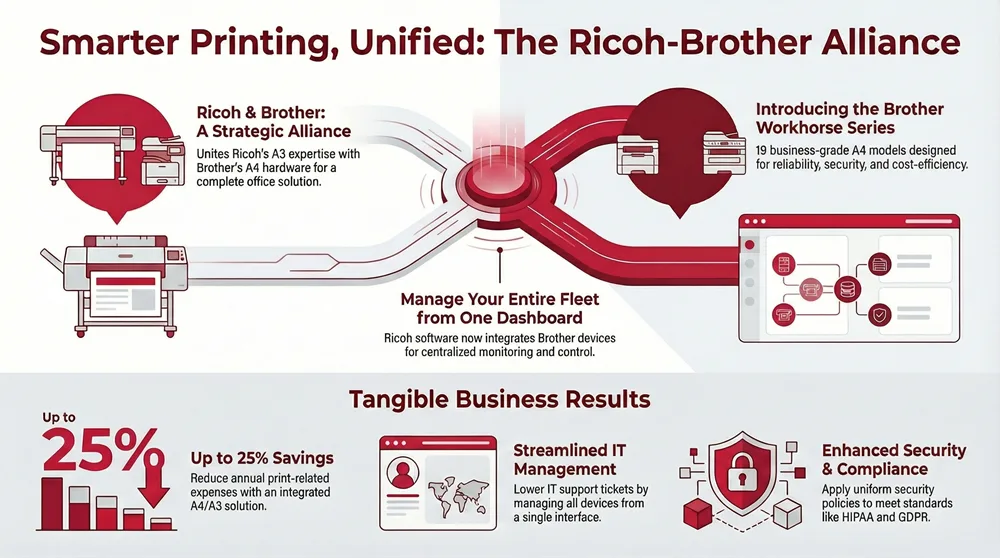 Smarter Printing, Unified: The Ricoh-Brother Alliance

Ricoh & Brother: A Strategic Alliance

Unites Ricoh's A3 expertise with Brother's A4 hardware for a complete office solution.

Introducing the Brother Workhorse Series

19 business-grade A4 models designed for reliability, security, and cost-efficiency.

Manage Your Entire Fleet from One Dashboard

Ricoh software now integrates Brother devices for centralized monitoring and control.

Tangible Business Results

Up to 25%

Up to 25% Savings

Reduce annual print-related expenses with an integrated A4/A3 solution.

Streamlined IT Management

Lower IT support tickets by managing all devices from a single interface.

Enhanced Security & Compliance

Apply uniform security policies to meet standards like HIPAA and GDPR.